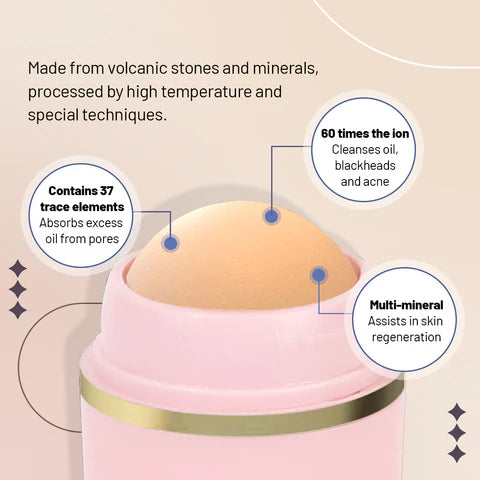 Made from volcanic stones and minerals, processed by high temperature and special techniques.

60 times the ion
Cleanses oil, blackheads and acne

Contains 37 trace elements
Absorbs excess oil from pores

Multi-mineral
Assists in skin regeneration